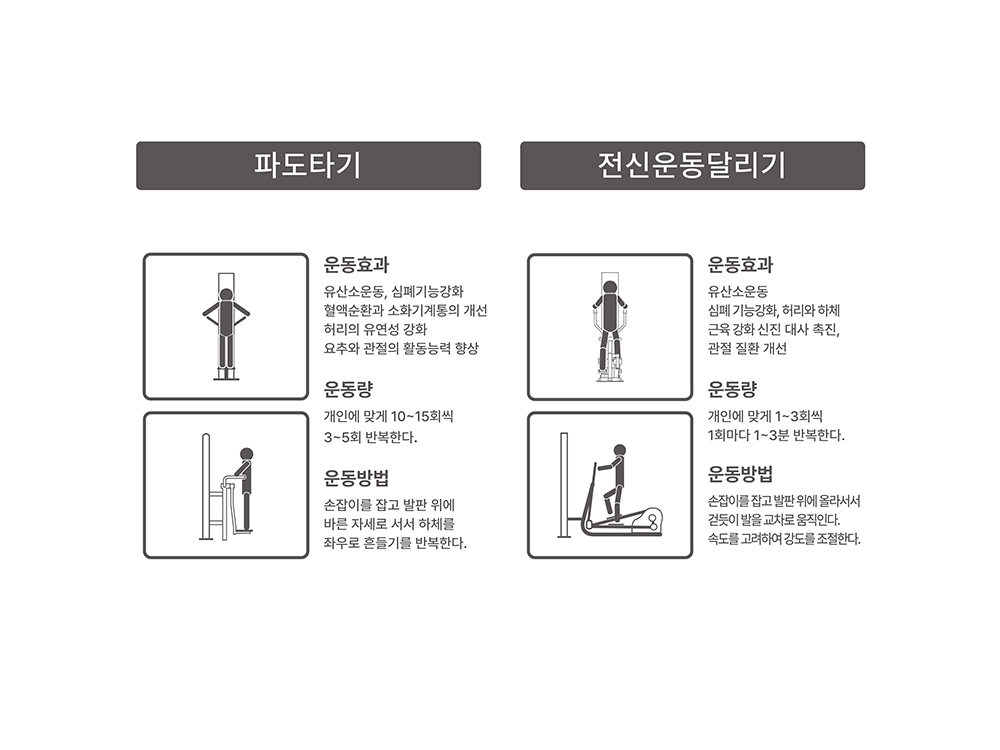 파도타기

운동효과
유산소운동, 심폐기능강화
혈액순환과 소화기계통의 개선
허리의 유연성 강화
요추와 관절의 활동능력 향상

운동량
개인에 맞게 10~15회씩
3~5회 반복한다.

운동방법
손잡이를 잡고 발판 위에
바른 자세로 서서 하체를
좌우로 흔들기를 반복한다.

전신운동달리기

운동효과
유산소운동
심폐 기능강화, 허리와 하체
근육 강화 신진 대사 촉진,
관절 질환 개선

운동량
개인에 맞게 1~3회씩
1회마다 1~3분 반복한다.

운동방법
손잡이를 잡고 발판 위에 올라서서
걷듯이 발을 교차로 움직인다.
속도를 고려하여 강도를 조절한다.