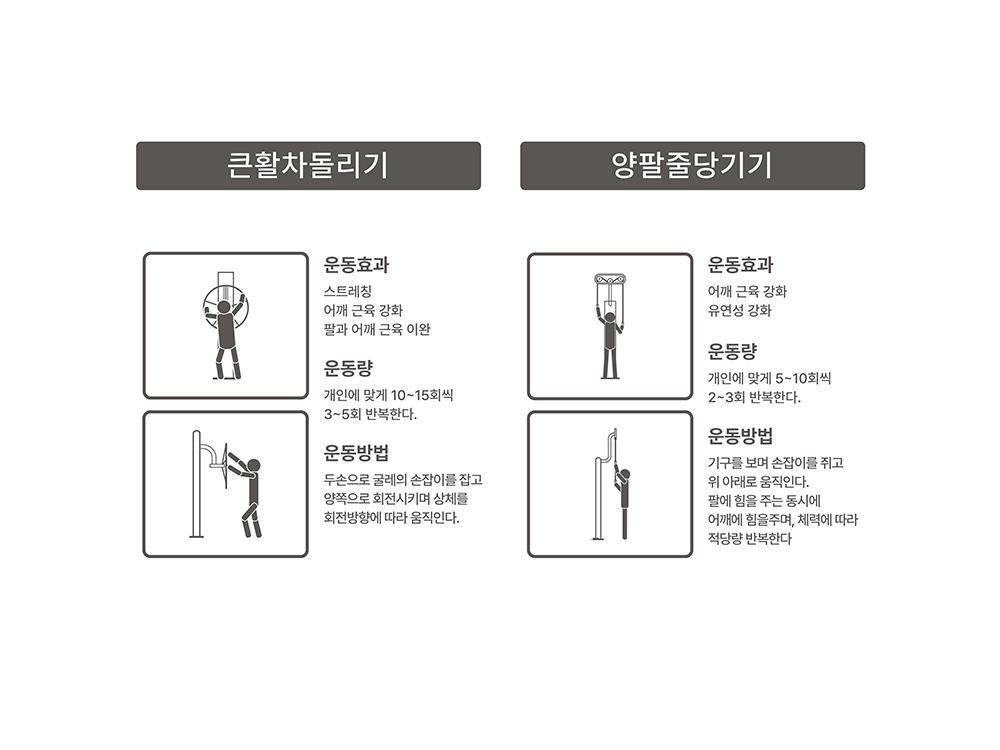 큰활차돌리기

운동효과
스트레칭
어깨 근육 강화
팔과 어깨 근육 이완

운동량
개인에 맞게 10~15회씩
3~5회 반복한다.

운동방법
두손으로 굴레의 손잡이를 잡고
양쪽으로 회전시키며 상체를
회전방향에 따라 움직인다.

양팔줄당기기

운동효과
어깨 근육 강화
유연성 강화

운동량
개인에 맞게 5~10회씩
2~3회 반복한다.

운동방법
기구를 보며 손잡이를 쥐고
위 아래로 움직인다.
팔에 힘을 주는 동시에
어깨에 힘을주며, 체력에 따라
적당량 반복한다