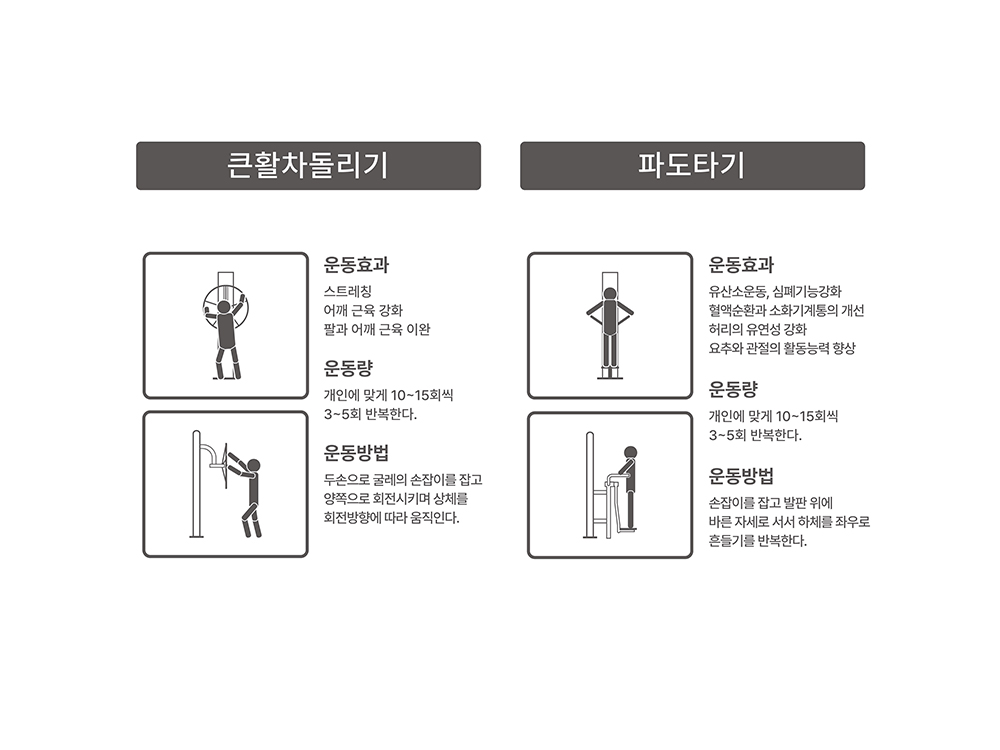 큰활차돌리기

운동효과

스트레칭
어깨 근육 강화
팔과 어깨 근육 이완

운동량

개인에 맞게 10~15회씩
3~5회 반복한다.

운동방법

두손으로 굴레의 손잡이를 잡고
양쪽으로 회전시키며 상체를
회전방향에 따라 움직인다.

파도타기

운동효과

유산소운동, 심폐기능강화
혈액순환과 소화기계통의 개선
허리의 유연성 강화
요추와 관절의 활동능력 향상

운동량

개인에 맞게 10~15회씩
3~5회 반복한다.

운동방법

손잡이를 잡고 발판 위에
바른 자세로 서서 하체를 좌우로
흔들기를 반복한다.