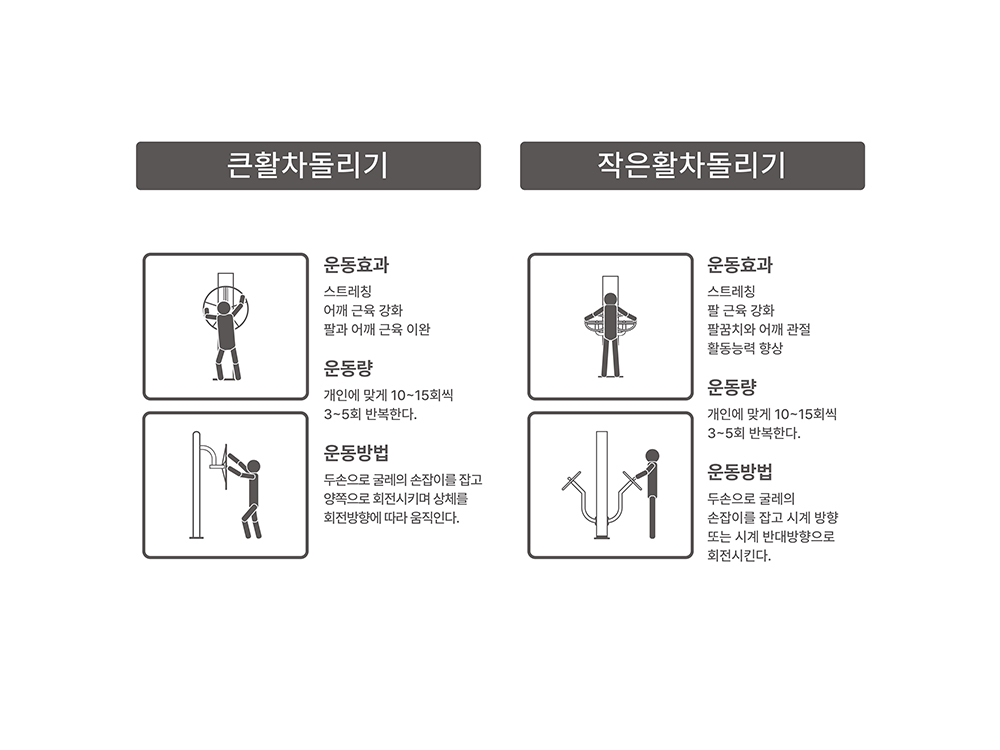 큰활차돌리기

운동효과
스트레칭
어깨 근육 강화
팔과 어깨 근육 이완

운동량
개인에 맞게 10~15회씩
3~5회 반복한다.

운동방법
두손으로 굴레의 손잡이를 잡고
양쪽으로 회전시키며 상체를
회전방향에 따라 움직인다.

작은활차돌리기

운동효과
스트레칭
팔 근육 강화
팔꿈치와 어깨 관절
활동능력 향상

운동량
개인에 맞게 10~15회씩
3~5회 반복한다.

운동방법
두손으로 굴레의
손잡이를 잡고 시계 방향
또는 시계 반대방향으로
회전시킨다.