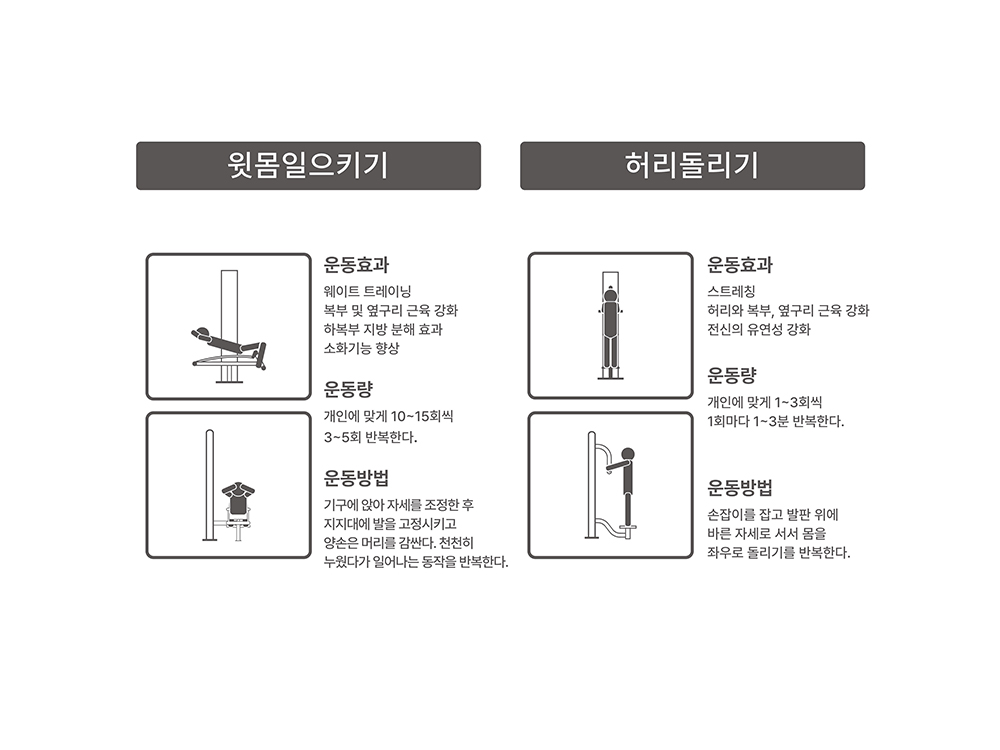 윗몸일으키기

운동효과

웨이트 트레이닝
복부 및 옆구리 근육 강화
하복부 지방 분해 효과
소화기능 향상

운동량

개인에 맞게 10~15회씩
3~5회 반복한다.

운동방법

기구에 앉아 자세를 조정한 후
지지대에 발을 고정시키고
양손은 머리를 감싼다. 천천히
누웠다가 일어나는 동작을 반복한다.

허리돌리기

운동효과

스트레칭
허리와 복부, 옆구리 근육 강화
전신의 유연성 강화

운동량

개인에 맞게 1~3회씩
1회마다 1~3분 반복한다.

운동방법

손잡이를 잡고 발판 위에
바른 자세로 서서 몸을
좌우로 돌리기를 반복한다.