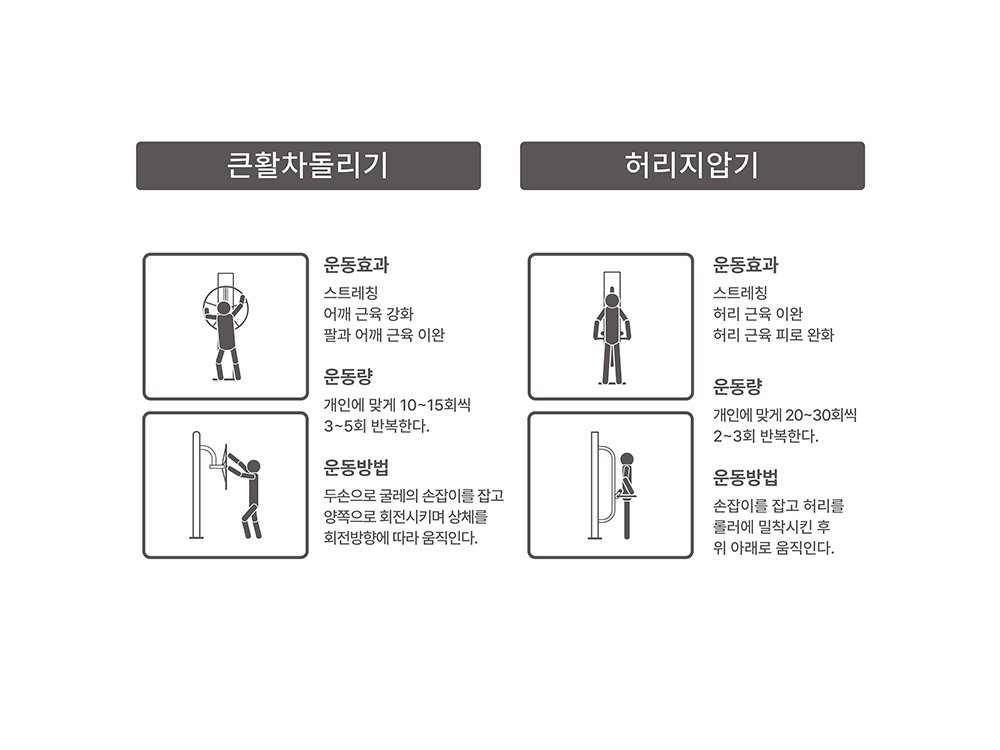 큰활차돌리기

운동효과
스트레칭
어깨 근육 강화
팔과 어깨 근육 이완

운동량
개인에 맞게 10~15회씩
3~5회 반복한다.

운동방법
두손으로 굴레의 손잡이를 잡고
양쪽으로 회전시키며 상체를
회전방향에 따라 움직인다.

허리지압기

운동효과
스트레칭
허리 근육 이완
허리 근육 피로 완화

운동량
개인에 맞게 20~30회씩
2~3회 반복한다.

운동방법
손잡이를 잡고 허리를
롤러에 밀착시킨 후
위 아래로 움직인다.