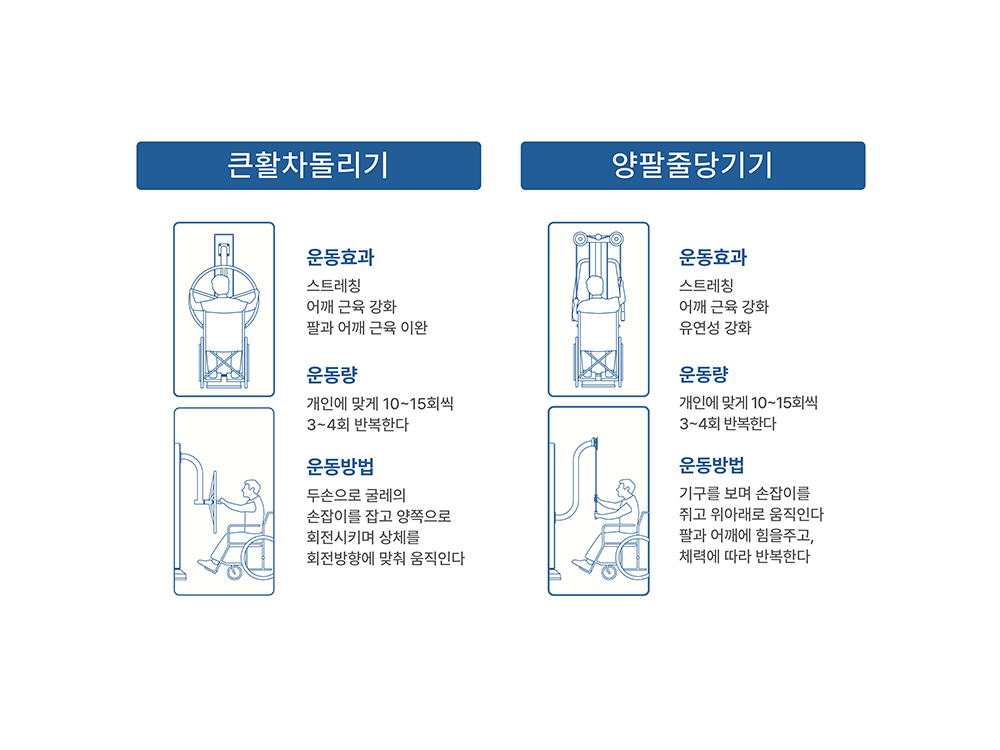 큰활차돌리기

운동효과
스트레칭
어깨 근육 강화
팔과 어깨 근육 이완

운동량
개인에 맞게 10~15회씩
3~4회 반복한다

운동방법
두손으로 굴레의
손잡이를 잡고 양쪽으로
회전시키며 상체를
회전방향에 맞춰 움직인다

양팔줄당기기

운동효과
스트레칭
어깨 근육 강화
유연성 강화

운동량
개인에 맞게 10~15회씩
3~4회 반복한다

운동방법
기구를 보며 손잡이를
쥐고 위아래로 움직인다
팔과 어깨에 힘을주고,
체력에 따라 반복한다