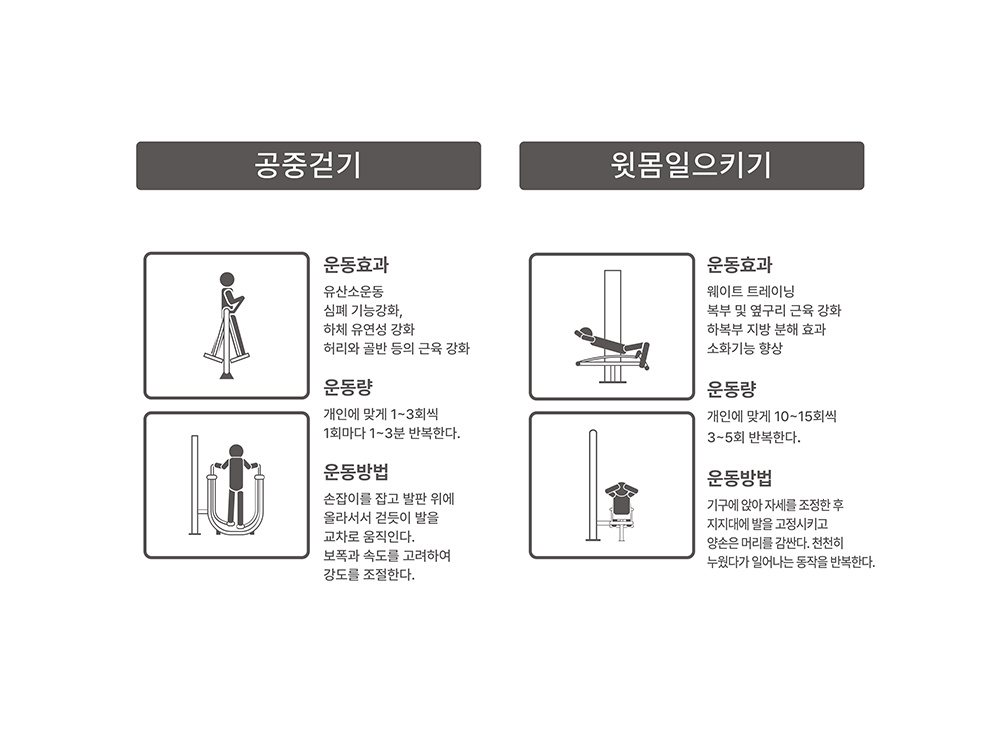 공중걷기

운동효과
유산소운동
심폐 기능강화,
하체 유연성 강화
허리와 골반 등의 근육 강화

운동량
개인에 맞게 1~3회씩
1회마다 1~3분 반복한다.

운동방법
손잡이를 잡고 발판 위에
올라서서 걷듯이 발을
교차로 움직인다.
보폭과 속도를 고려하여
강도를 조절한다.

윗몸일으키기

운동효과
웨이트 트레이닝
복부 및 옆구리 근육 강화
하복부 지방 분해 효과
소화기능 향상

운동량
개인에 맞게 10~15회씩
3~5회 반복한다.

운동방법
기구에 앉아 자세를 조정한 후
지지대에 발을 고정시키고
양손은 머리를 감싼다. 천천히
누웠다가 일어나는 동작을 반복한다.