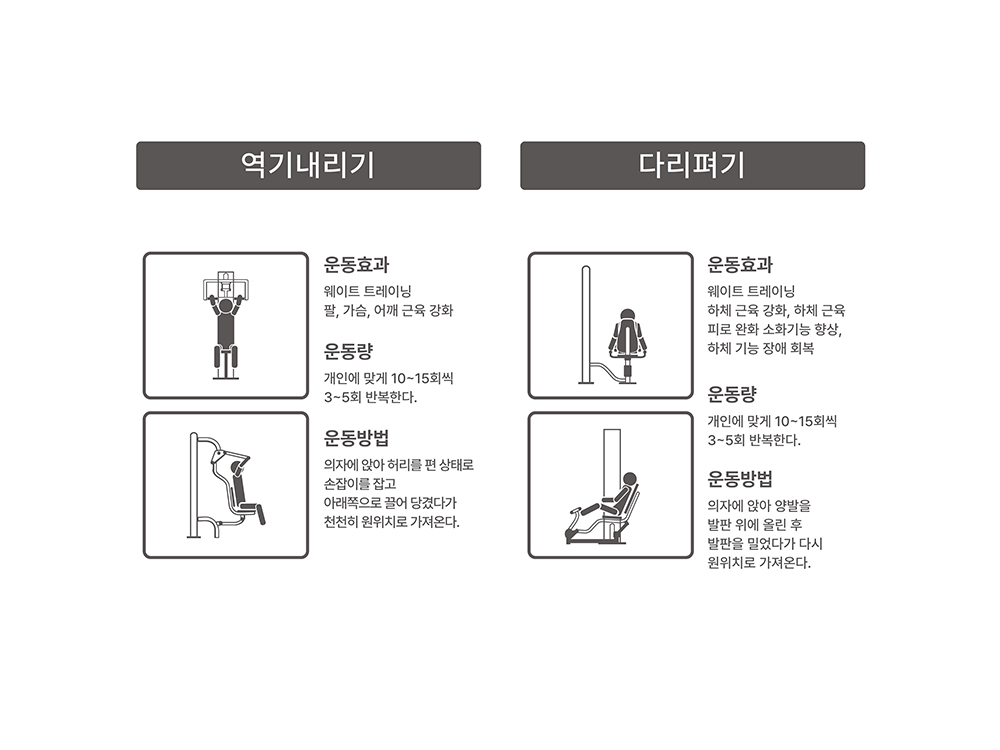 역기내리기

운동효과

웨이트 트레이닝
팔, 가슴, 어깨 근육 강화

운동량

개인에 맞게 10~15회씩
3~5회 반복한다.

운동방법

의자에 앉아 허리를 편 상태로
손잡이를 잡고
아래쪽으로 끌어 당겼다가
천천히 원위치로 가져온다.

다리펴기

운동효과

웨이트 트레이닝
하체 근육 강화, 하체 근육
피로 완화 소화기능 향상,
하체 기능 장애 회복

운동량

개인에 맞게 10~15회씩
3~5회 반복한다.

운동방법

의자에 앉아 양발을
발판 위에 올린 후
발판을 밀었다가 다시
원위치로 가져온다.