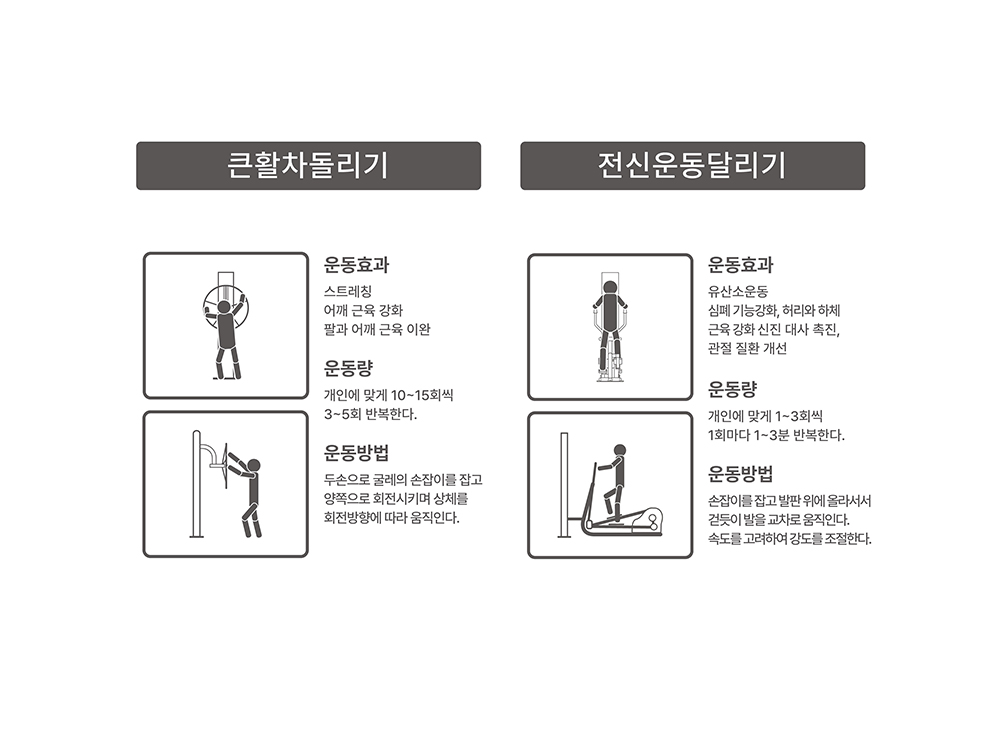 큰활차돌리기

운동효과
스트레칭
어깨 근육 강화
팔과 어깨 근육 이완

운동량
개인에 맞게 10~15회씩
3~5회 반복한다.

운동방법
두손으로 굴레의 손잡이를 잡고
양쪽으로 회전시키며 상체를
회전방향에 따라 움직인다.

전신운동달리기

운동효과
유산소운동
심폐 기능강화, 허리와 하체
근육 강화 신진 대사 촉진,
관절 질환 개선

운동량
개인에 맞게 1~3회씩
1회마다 1~3분 반복한다.

운동방법
손잡이를 잡고 발판 위에 올라서서
걷듯이 발을 교차로 움직인다.
속도를 고려하여 강도를 조절한다.