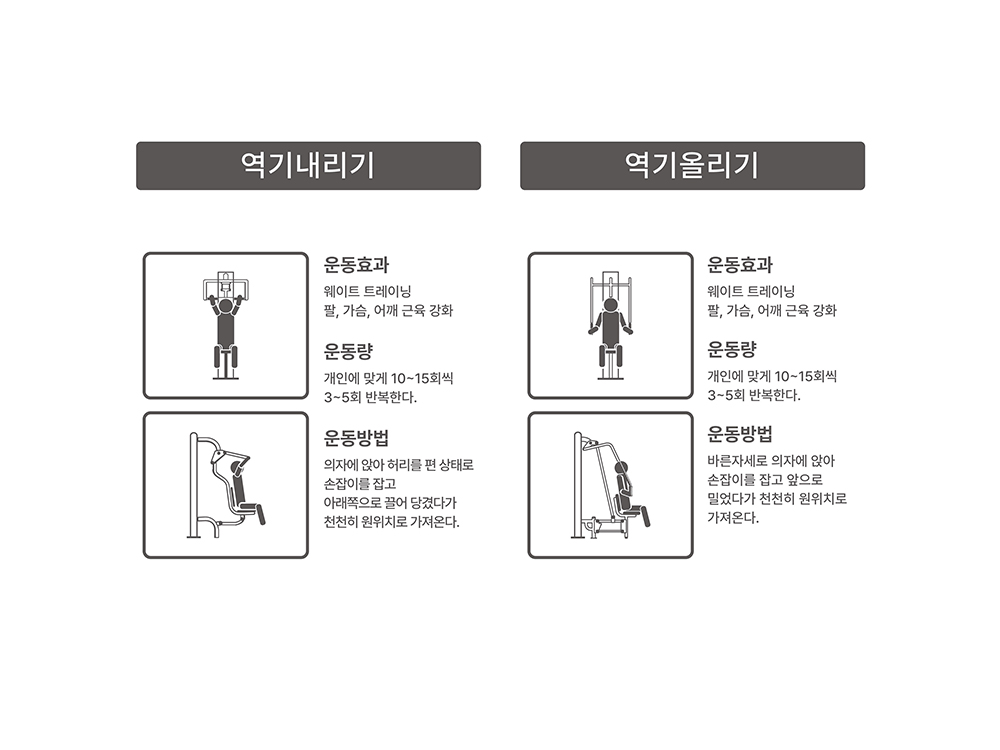 역기내리기

운동효과
웨이트 트레이닝
팔, 가슴, 어깨 근육 강화

운동량
개인에 맞게 10~15회씩
3~5회 반복한다.

운동방법
의자에 앉아 허리를 편 상태로
손잡이를 잡고
아래쪽으로 끌어 당겼다가
천천히 원위치로 가져온다.

역기올리기

운동효과
웨이트 트레이닝
팔, 가슴, 어깨 근육 강화

운동량
개인에 맞게 10~15회씩
3~5회 반복한다.

운동방법
바른자세로 의자에 앉아
손잡이를 잡고 앞으로
밀었다가 천천히 원위치로
가져온다.